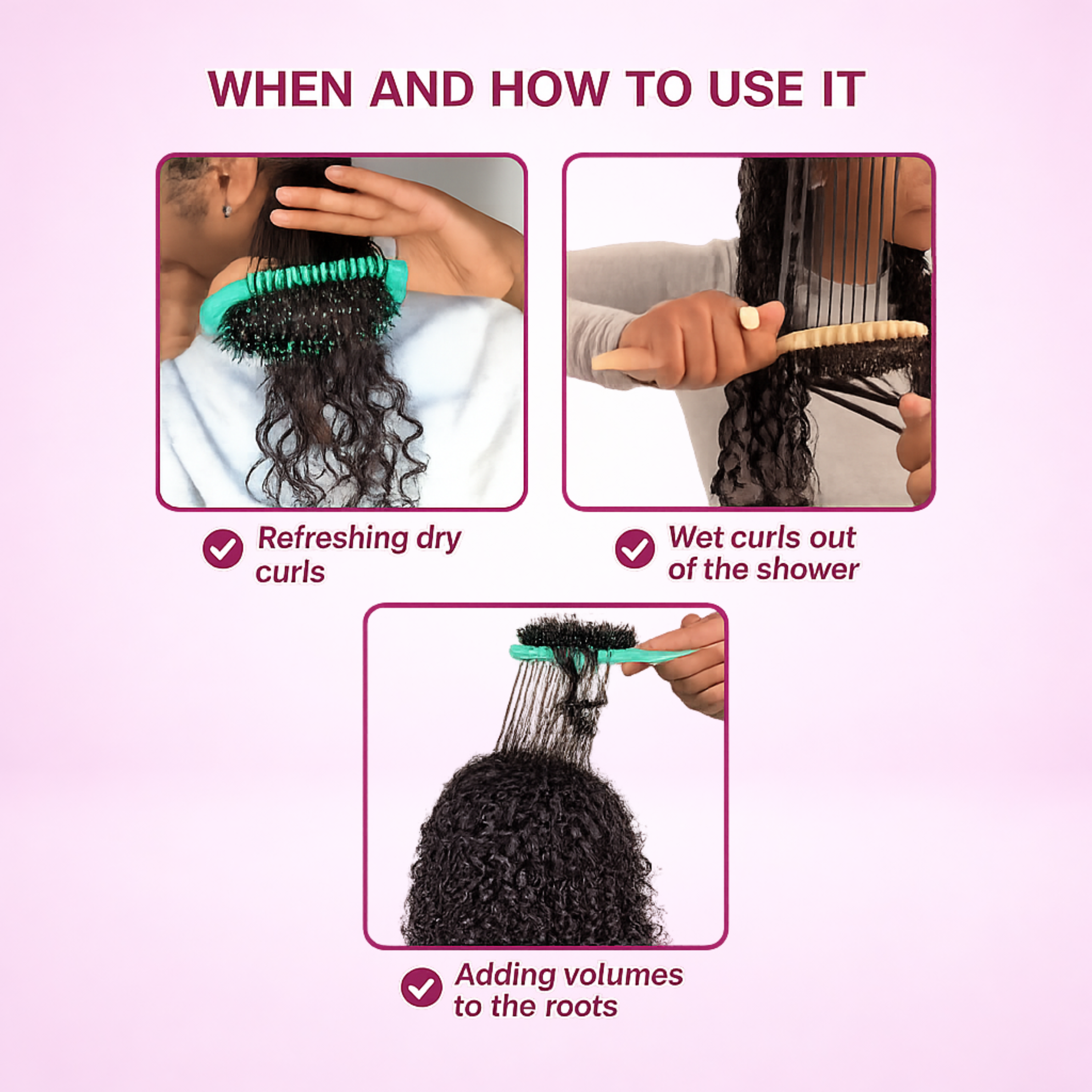 WHEN AND HOW TO USE IT

Refreshing dry curls

Wet curls out of the shower

Adding volumes to the roots